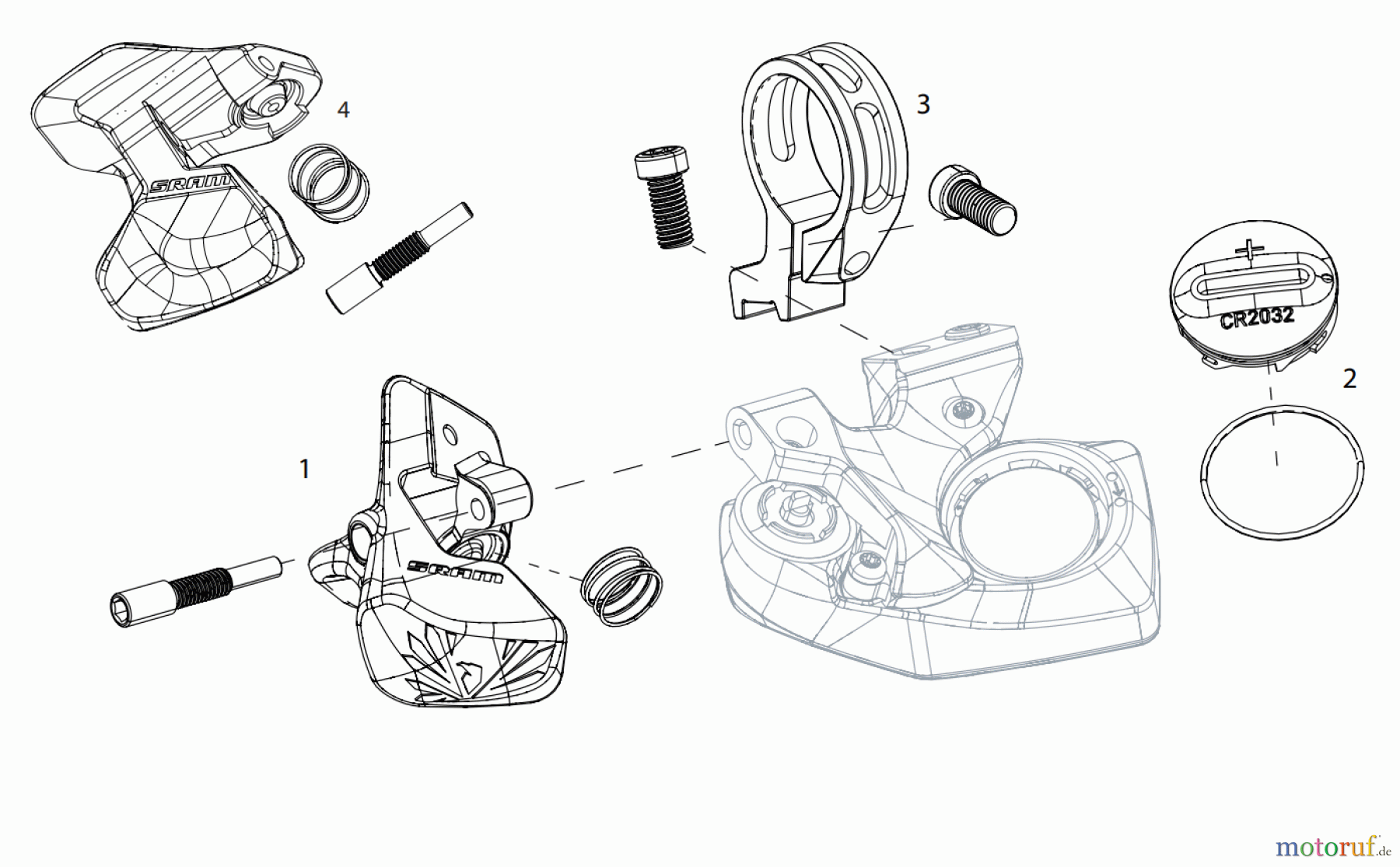 4

SRAM

3

+

CR2032

2

1

SRAM

motoruf.de