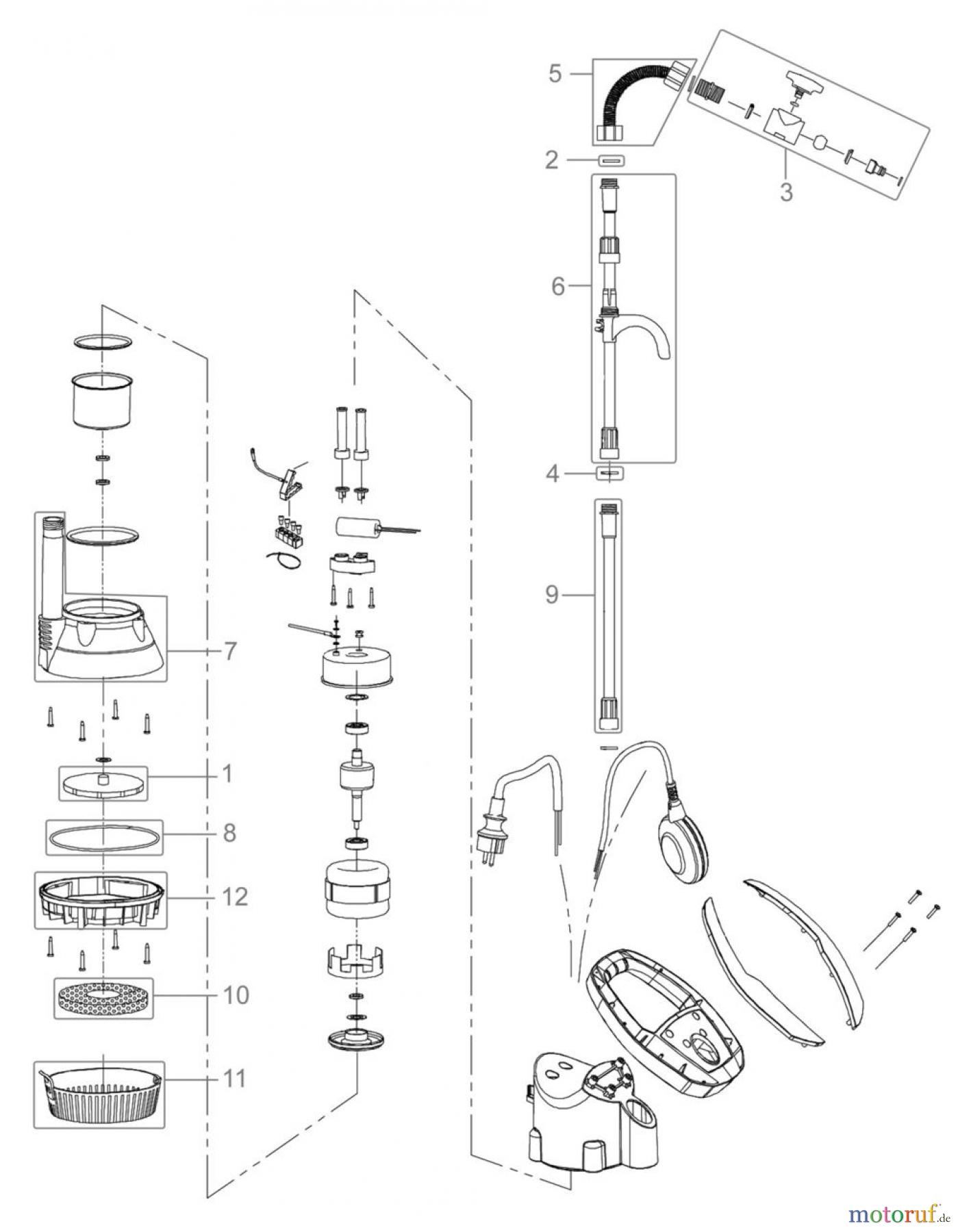 5
2
3
6
4
9
7
1
8
12
10
11
motoruf.de