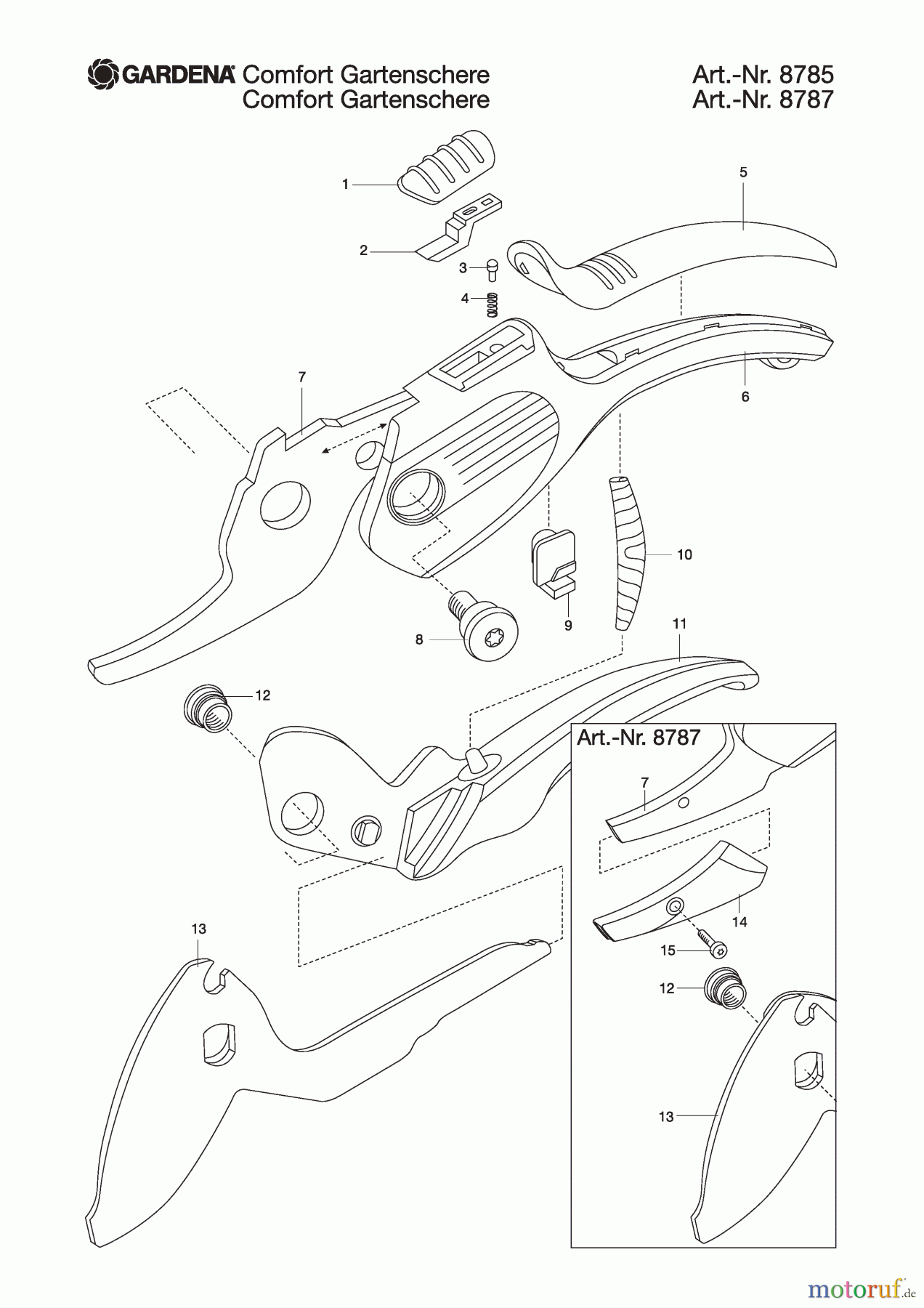 GARDENA Comfort Gartenschere
Comfort Gartenschere

Art.-Nr. 8785
Art.-Nr. 8787

1
2
3
4
5
6
7
8
9
10
11
12
13

Art.-Nr. 8787
7
14
15
12
13

motoruf.de